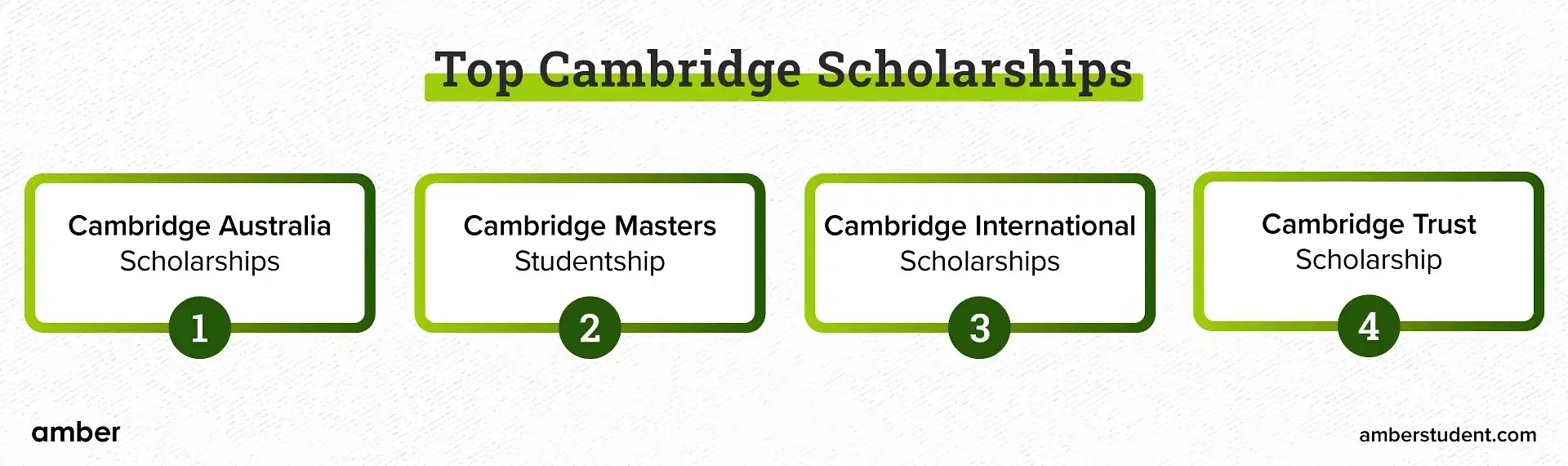 Top Cambridge Scholarships

Cambridge Australia Scholarships
1

Cambridge Masters Studentship
2

Cambridge International Scholarships
3

Cambridge Trust Scholarship
4

amber

amberstudent.com